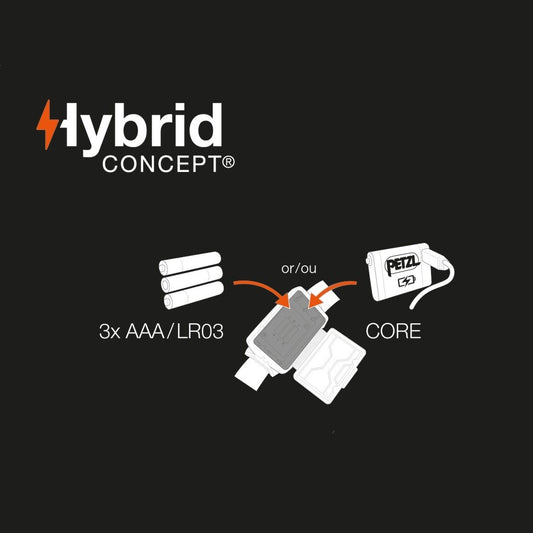 Hybrid
CONCEPT®

or/ou

PETZL

3x AAA/LR03

CORE